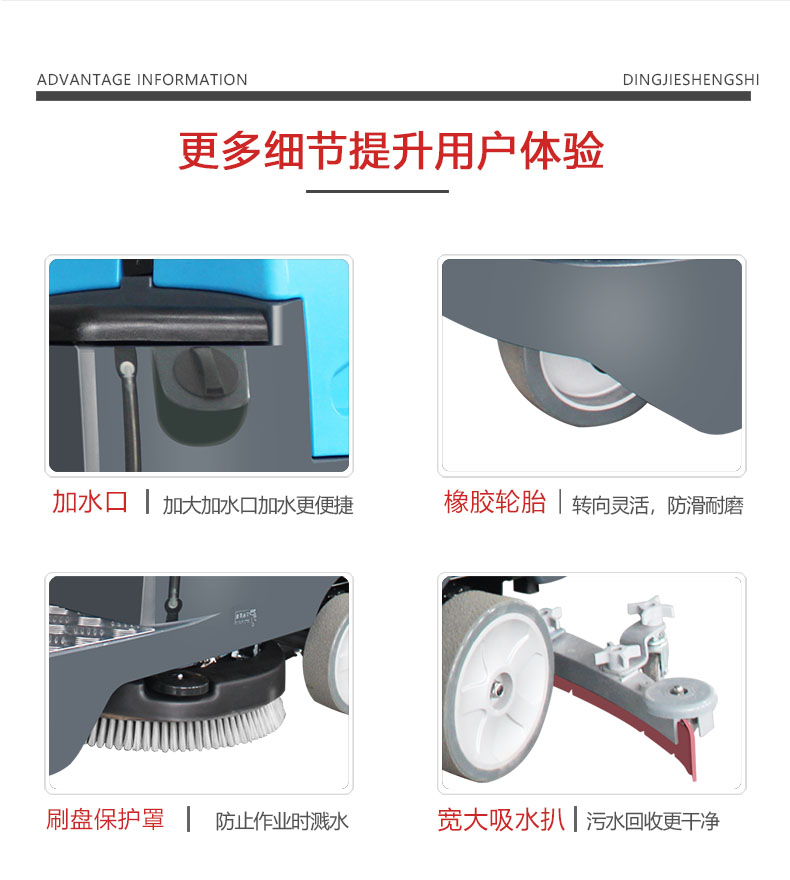 ADVANTAGE INFORMATION

DINGJIESHENGSHI

更多细节提升用户体验

加水口 | 加大加水口加水更便捷

橡胶轮胎 | 转向灵活，防滑耐磨

刷盘保护罩 | 防止作业时溅水

宽大吸水扒 | 污水回收更干净